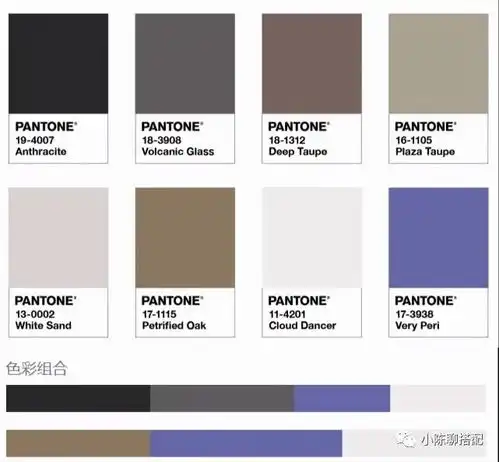 PANTONE®
19-4007
Anthracite

PANTONE®
18-3908
Volcanic Glass

PANTONE®
18-1312
Deep Taupe

PANTONE®
16-1105
Plaza Taupe

PANTONE®
13-0002
White Sand

PANTONE®
17-1115
Petrified Oak

PANTONE®
11-4201
Cloud Dancer

PANTONE®
17-3938
Very Peri

色彩组合

小陈聊搭配